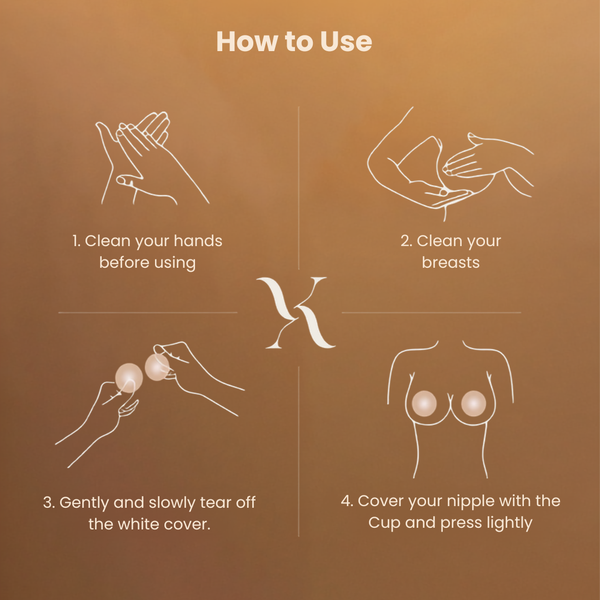 How to Use

1. Clean your hands before using

2. Clean your breasts

K

3. Gently and slowly tear off the white cover.

4. Cover your nipple with the Cup and press lightly